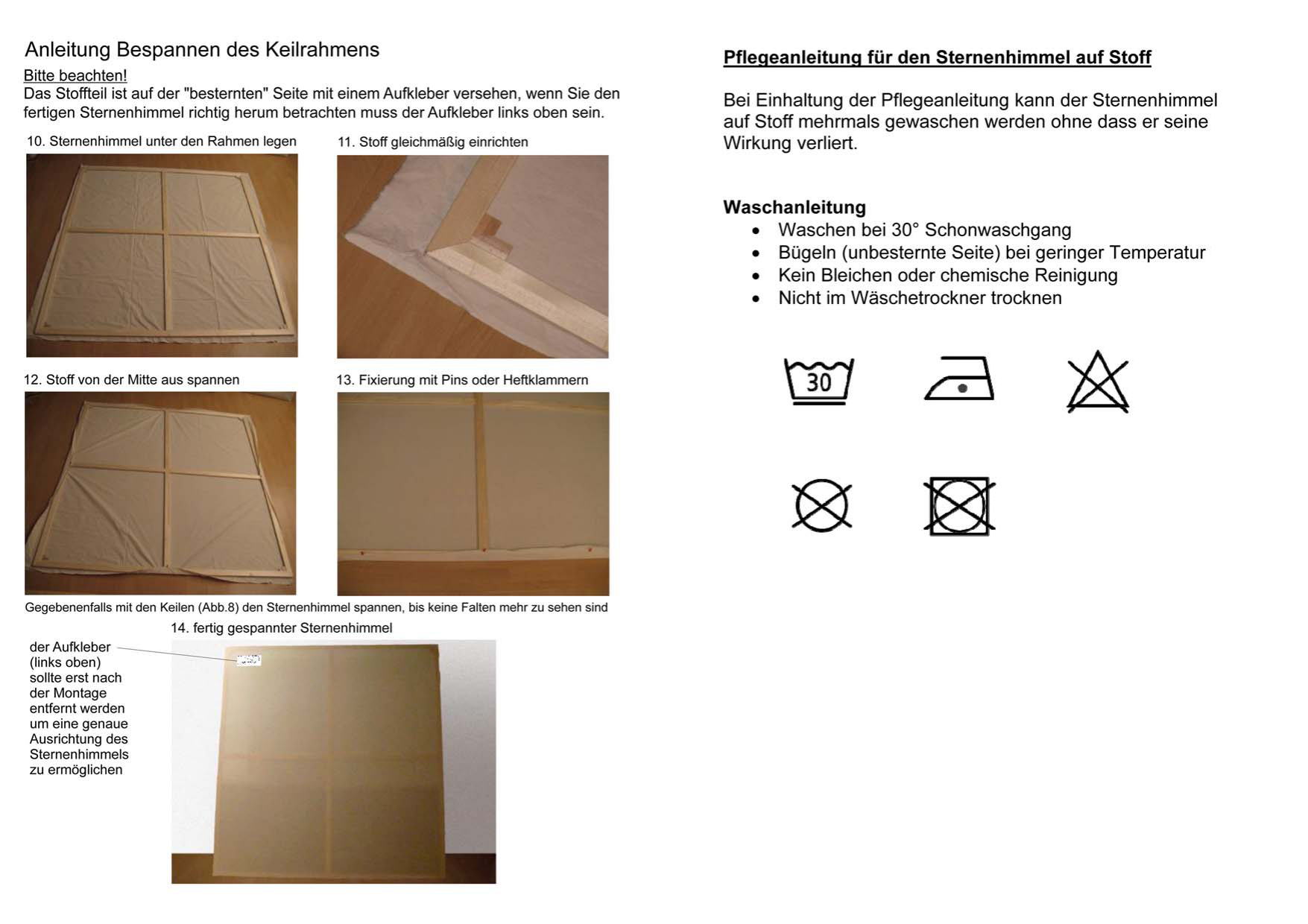 Anleitung Bespannen des Keilrahmens

Bitte beachten!
Das Stoffteil ist auf der "besternten" Seite mit einem Aufkleber versehen, wenn Sie den fertigen Sternenhimmel richtig herum betrachten muss der Aufkleber links oben sein.

10. Sternenhimmel unter den Rahmen legen

11. Stoff gleichmäßig einrichten

12. Stoff von der Mitte aus spannen

13. Fixierung mit Pins oder Heftklammern

Gegebenenfalls mit den Keilen (Abb.8) den Sternenhimmel spannen, bis keine Falten mehr zu sehen sind

14. fertig gespannter Sternenhimmel

der Aufkleber (links oben) sollte erst nach der Montage entfernt werden um eine genaue Ausrichtung des Sternenhimmels zu ermöglichen

Pflegeanleitung für den Sternenhimmel auf Stoff

Bei Einhaltung der Pflegeanleitung kann der Sternenhimmel auf Stoff mehrmals gewaschen werden ohne dass er seine Wirkung verliert.

Waschanleitung
• Waschen bei 30° Schonwaschgang
• Bügeln (unbesternte Seite) bei geringer Temperatur
• Kein Bleichen oder chemische Reinigung
• Nicht im Wäschetrockner trocknen

30